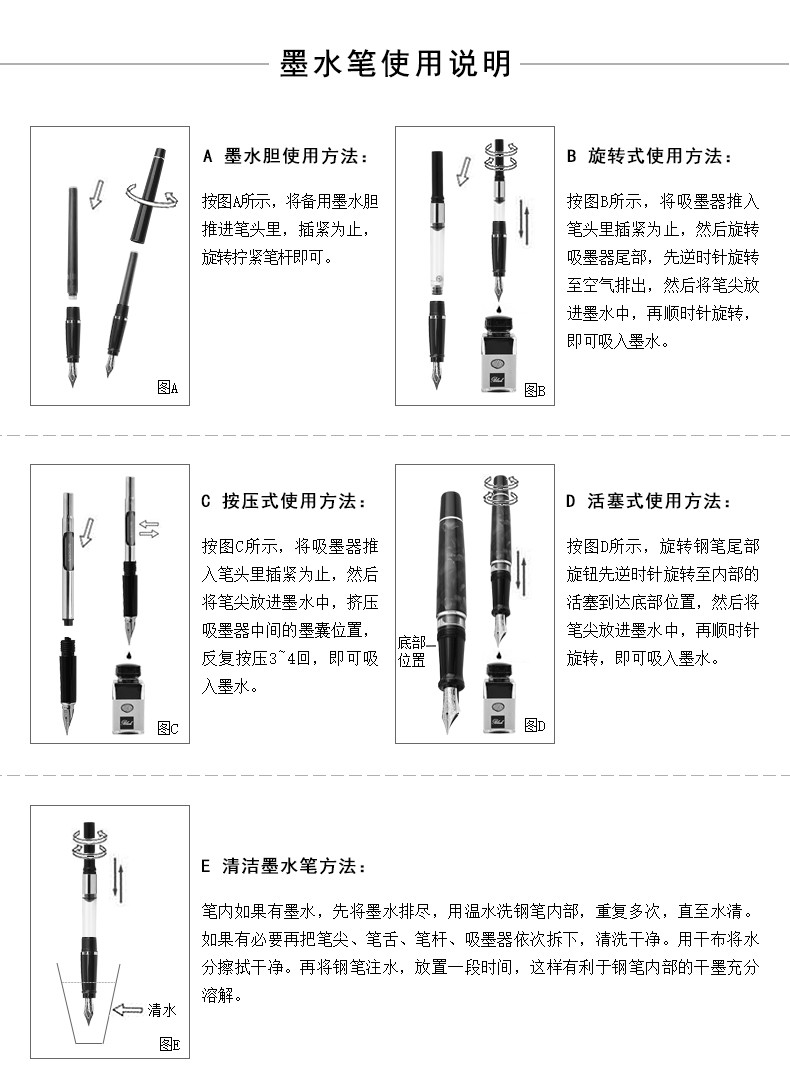 墨水笔使用说明

图A

A 墨水胆使用方法：

按图A所示，将备用墨水胆推进笔头里，插紧为止，旋转拧紧笔杆即可。

图B

B 旋转式使用方法：

按图B所示，将吸墨器推入笔头里插紧为止，然后旋转吸墨器尾部，先逆时针旋转至空气排出，然后将笔尖放进墨水中，再顺时针旋转，即可吸入墨水。

图C

C 按压式使用方法：

按图C所示，将吸墨器推入笔头里插紧为止，然后将笔尖放进墨水中，挤压吸墨器中间的墨囊位置，反复按压3~4回，即可吸入墨水。

底部位置

图D

D 活塞式使用方法：

按图D所示，旋转钢笔尾部旋钮先逆时针旋转至内部的活塞到达底部位置，然后将笔尖放进墨水中，再顺时针旋转，即可吸入墨水。

清水

图E

E 清洁墨水笔方法：

笔内如果有墨水，先将墨水排尽，用温水洗钢笔内部，重复多次，直至水清。如果有必要再把笔尖、笔舌、笔杆、吸墨器依次拆下，清洗干净。用干布将水分擦拭干净。再将钢笔注水，放置一段时间，这样有利于钢笔内部的干墨充分溶解。