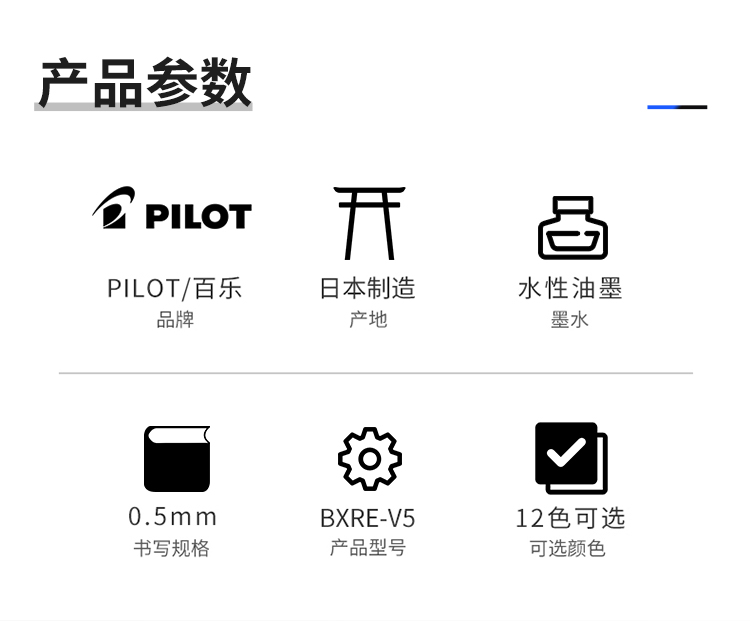 产品参数

PILOT

PILOT/百乐
品牌

日本制造
产地

水性油墨
墨水

0.5mm
书写规格

BXRE-V5
产品型号

12色可选
可选颜色