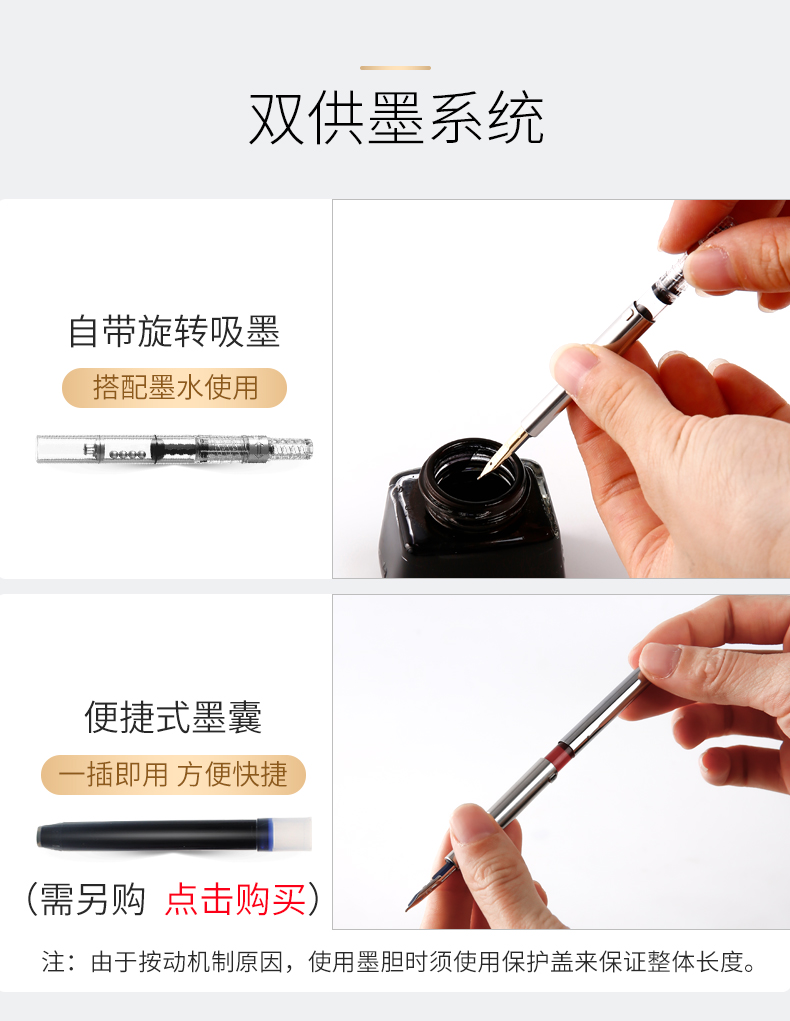 双供墨系统

自带旋转吸墨

搭配墨水使用

便捷式墨囊

一插即用 方便快捷

（需另购 点击购买）

注：由于按动机制原因，使用墨胆时须使用保护盖来保证整体长度。