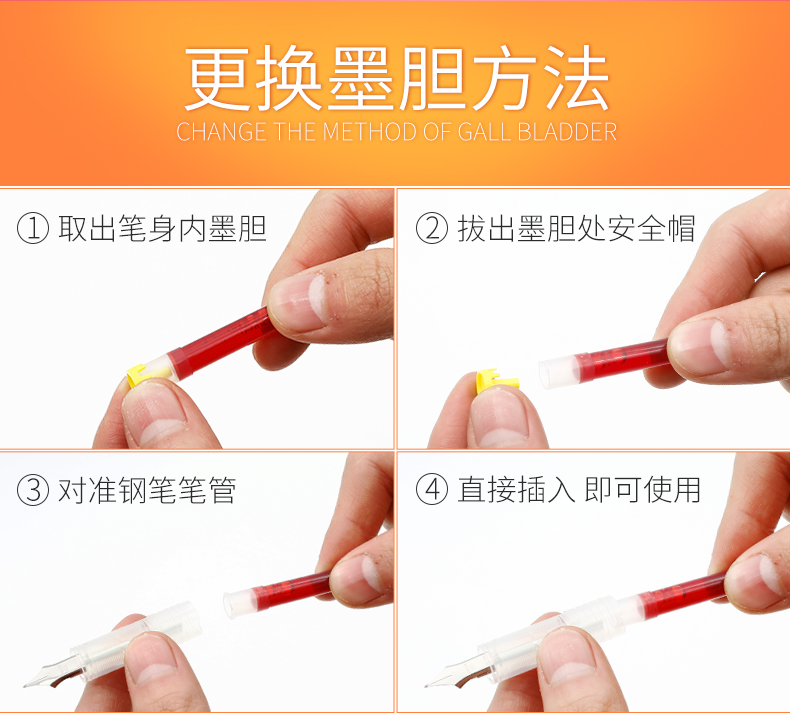 更换墨胆方法
CHANGE THE METHOD OF GALL BLADDER

① 取出笔身内墨胆

② 拔出墨胆处安全帽

③ 对准钢笔笔管

④ 直接插入 即可使用